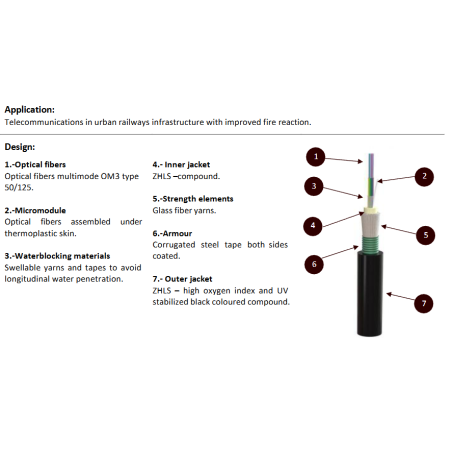 Application:
Telecommunications in urban railways infrastructure with improved fire reaction.

Design:

1.-Optical fibers
Optical fibers multimode OM3 type 50/125.

2.-Micromodule
Optical fibers assembled under thermoplastic skin.

3.-Waterblocking materials
Swellable yarns and tapes to avoid longitudinal water penetration.

4.- Inner jacket
ZHLS –compound.

5.-Strength elements
Glass fiber yarns.

6.-Armour
Corrugated steel tape both sides coated.

7.- Outer jacket
ZHLS – high oxygen index and UV stabilized black coloured compound.

1
2
3
4
5
6
7